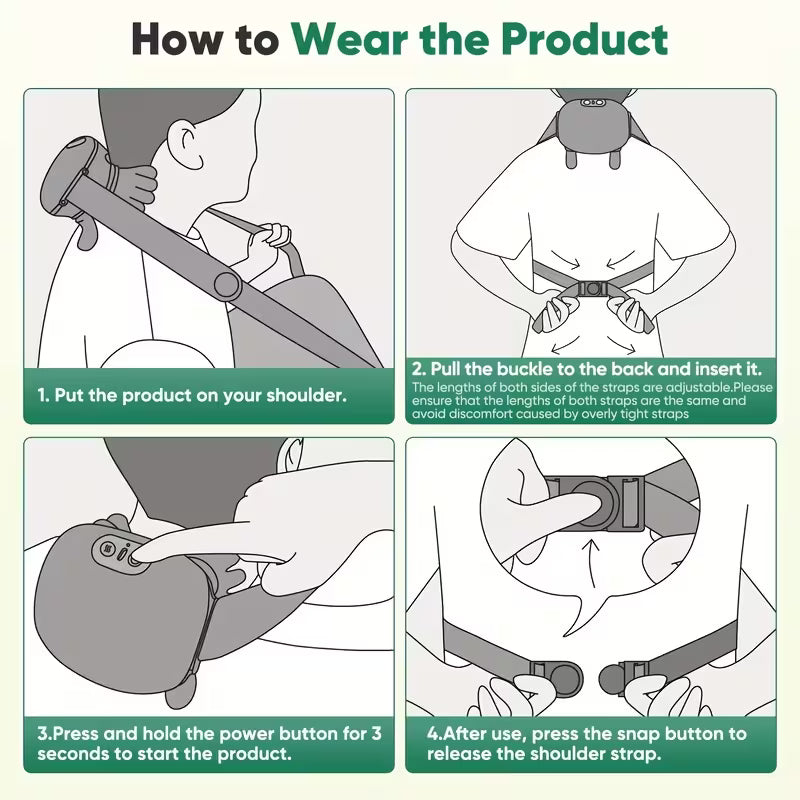 How to Wear the Product

1. Put the product on your shoulder.

2. Pull the buckle to the back and insert it.
The lengths of both sides of the straps are adjustable.Please ensure that the lengths of both straps are the same and avoid discomfort caused by overly tight straps

3.Press and hold the power button for 3 seconds to start the product.

4.After use, press the snap button to release the shoulder strap.