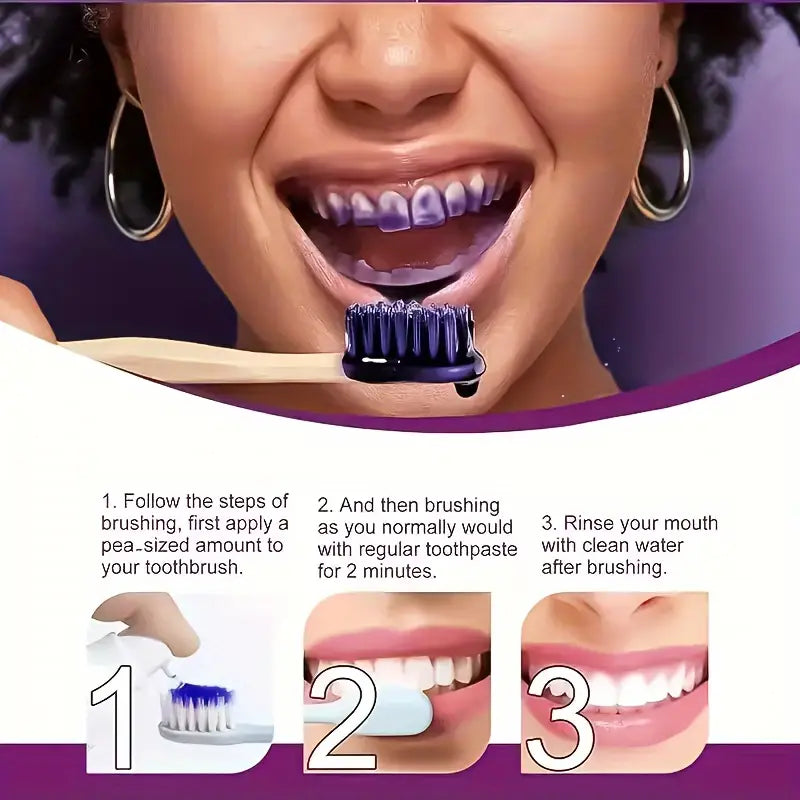 1. Follow the steps of brushing, first apply a pea-sized amount to your toothbrush.

2. And then brushing as you normally would with regular toothpaste for 2 minutes.

3. Rinse your mouth with clean water after brushing.

1

2

3